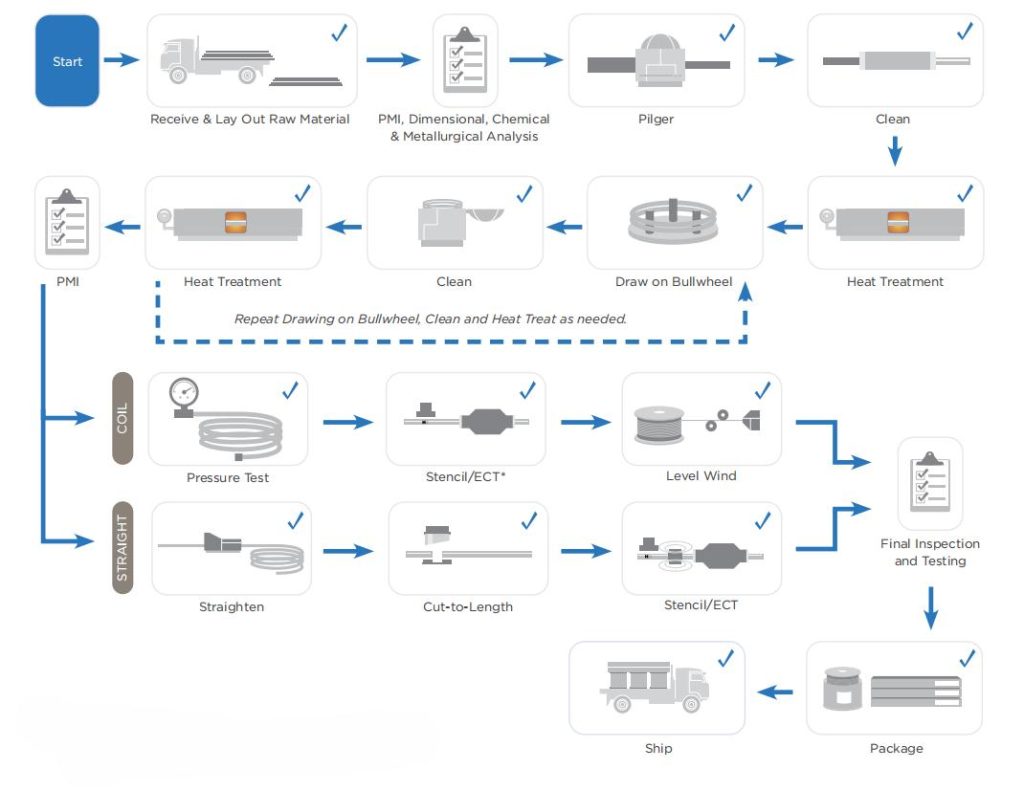 Start

Receive & Lay Out Raw Material

PMI, Dimensional, Chemical & Metallurgical Analysis

Pilger

Clean

Heat Treatment

Draw on Bullwheel

Clean

Heat Treatment

PMI

Repeat Drawing on Bullwheel, Clean and Heat Treat as needed.

COIL

Pressure Test

Stencil/ECT*

Level Wind

STRAIGHT

Straighten

Cut-to-Length

Stencil/ECT

Final Inspection and Testing

Package

Ship